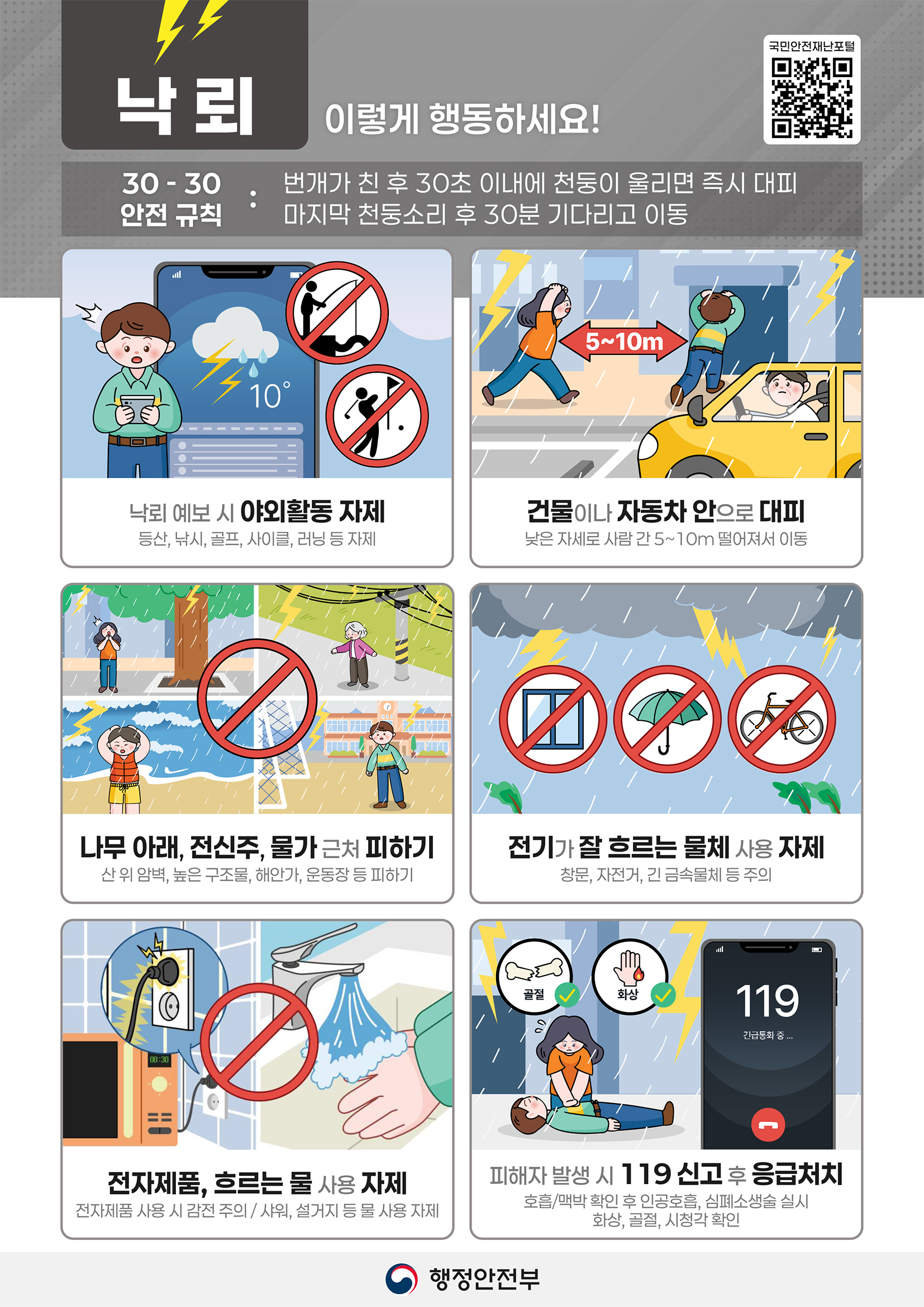 낙뢰 이렇게 행동하세요!

국민안전재난포털

30 - 30 안전 규칙 : 번개가 친 후 30초 이내에 천둥이 울리면 즉시 대피
마지막 천둥소리 후 30분 기다리고 이동

10°

낙뢰 예보 시 야외활동 자제
등산, 낚시, 골프, 사이클, 러닝 등 자제

5~10m

건물이나 자동차 안으로 대피
낮은 자세로 사람 간 5~10m 떨어져서 이동

나무 아래, 전신주, 물가 근처 피하기
산 위 암벽, 높은 구조물, 해안가, 운동장 등 피하기

전기가 잘 흐르는 물체 사용 자제
창문, 자전거, 긴 금속물체 등 주의

00:30

전자제품, 흐르는 물 사용 자제
전자제품 사용 시 감전 주의 / 샤워, 설거지 등 물 사용 자제

골절
화상
119
긴급통화 중 ...

피해자 발생 시 119 신고 후 응급처치
호흡/맥박 확인 후 인공호흡, 심폐소생술 실시
화상, 골절, 시청각 확인

행정안전부